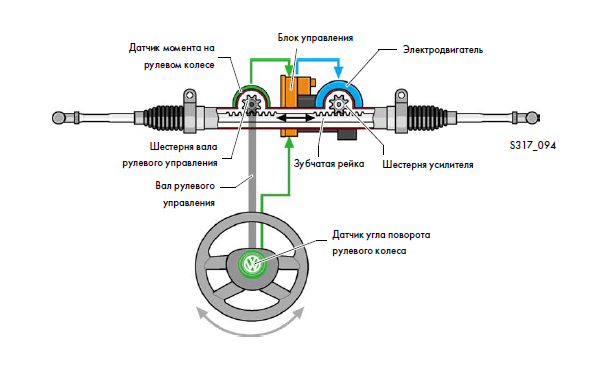 Датчик момента на рулевом колесе

Блок управления

Электродвигатель

Шестерня вала рулевого управления

Зубчатая рейка

Шестерня усилителя

S317_094

Вал рулевого управления

Датчик угла поворота рулевого колеса