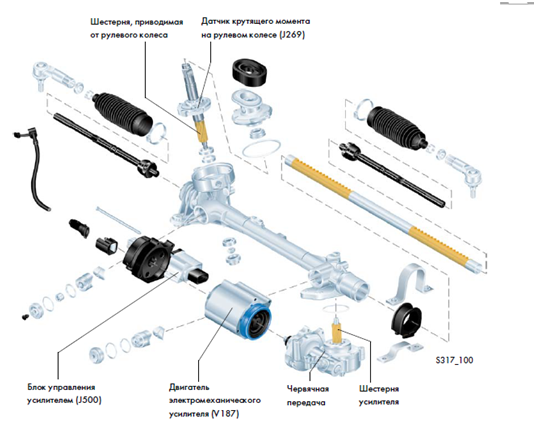 Шестерня, приводимая от рулевого колеса

Датчик крутящего момента на рулевом колесе (J269)

S317_100

Блок управления усилителем (J500)

Двигатель электромеханического усилителя (V187)

Червячная передача

Шестерня усилителя